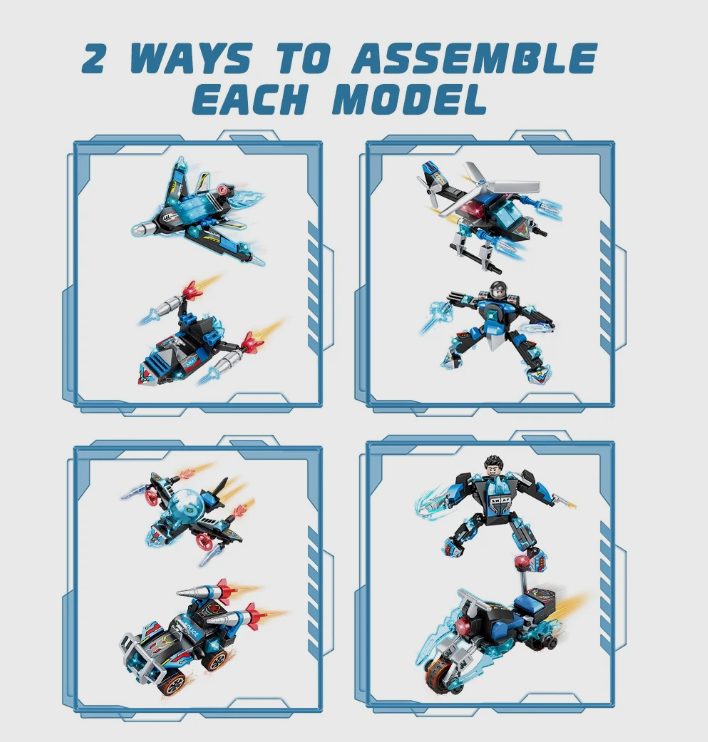 2 WAYS TO ASSEMBLE EACH MODEL